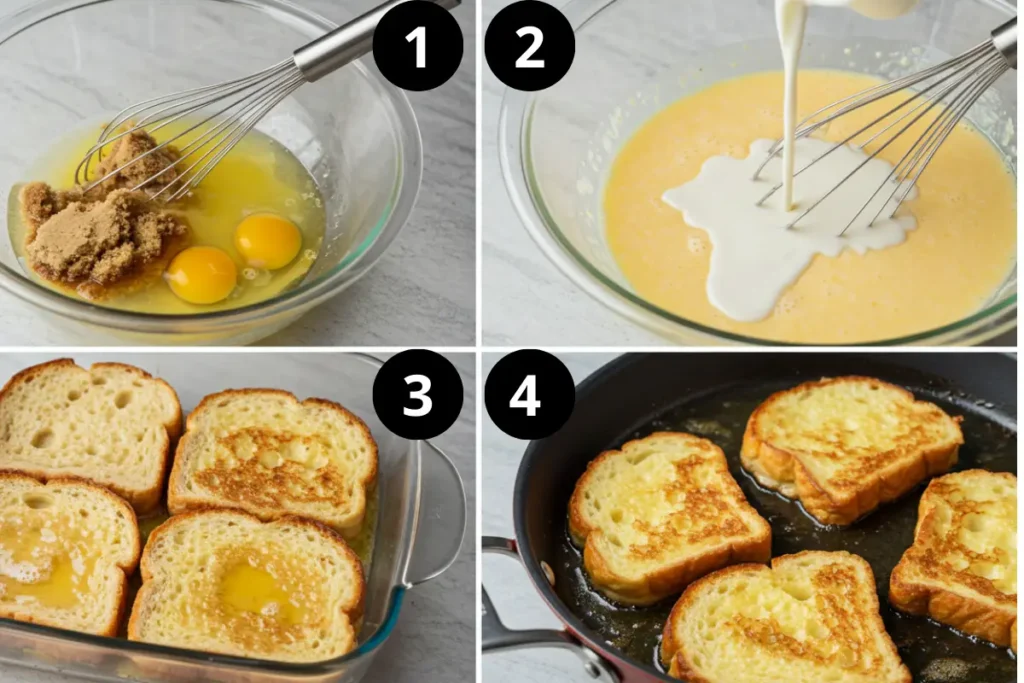 1

2

3

4